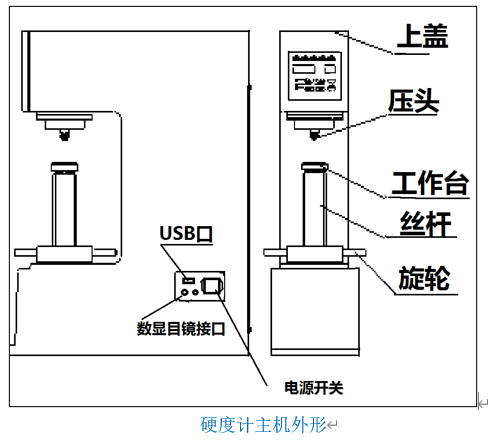 上盖

压头

工作台

丝杆

旋轮

USB口

数显目镜接口

电源开关

硬度计主机外形