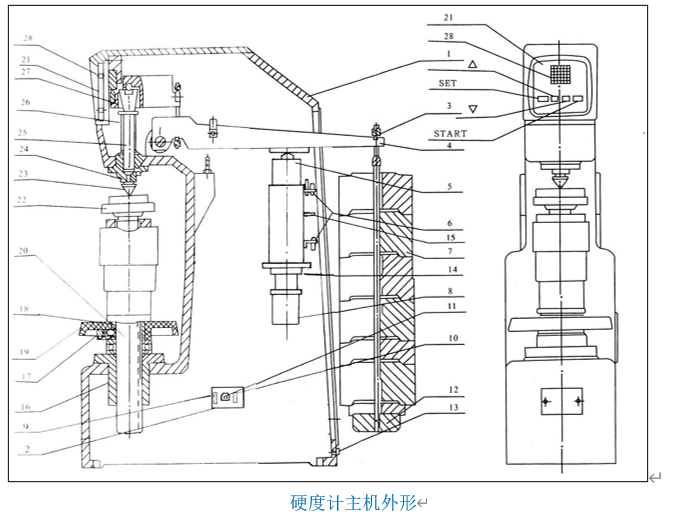 28
21
27
26
25
24
23
22
20
18
19
17
16
9
2
21
28
1
△
SET
3
▽
START
4
5
6
15
7
14
8
11
10
12
13

硬度计主机外形